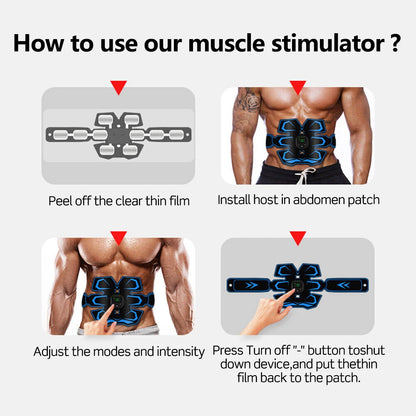 How to use our muscle stimulator ?

Peel off the clear thin film

Install host in abdomen patch

Adjust the modes and intensity

Press Turn off "-" button toshut down device,and put thethin film back to the patch.