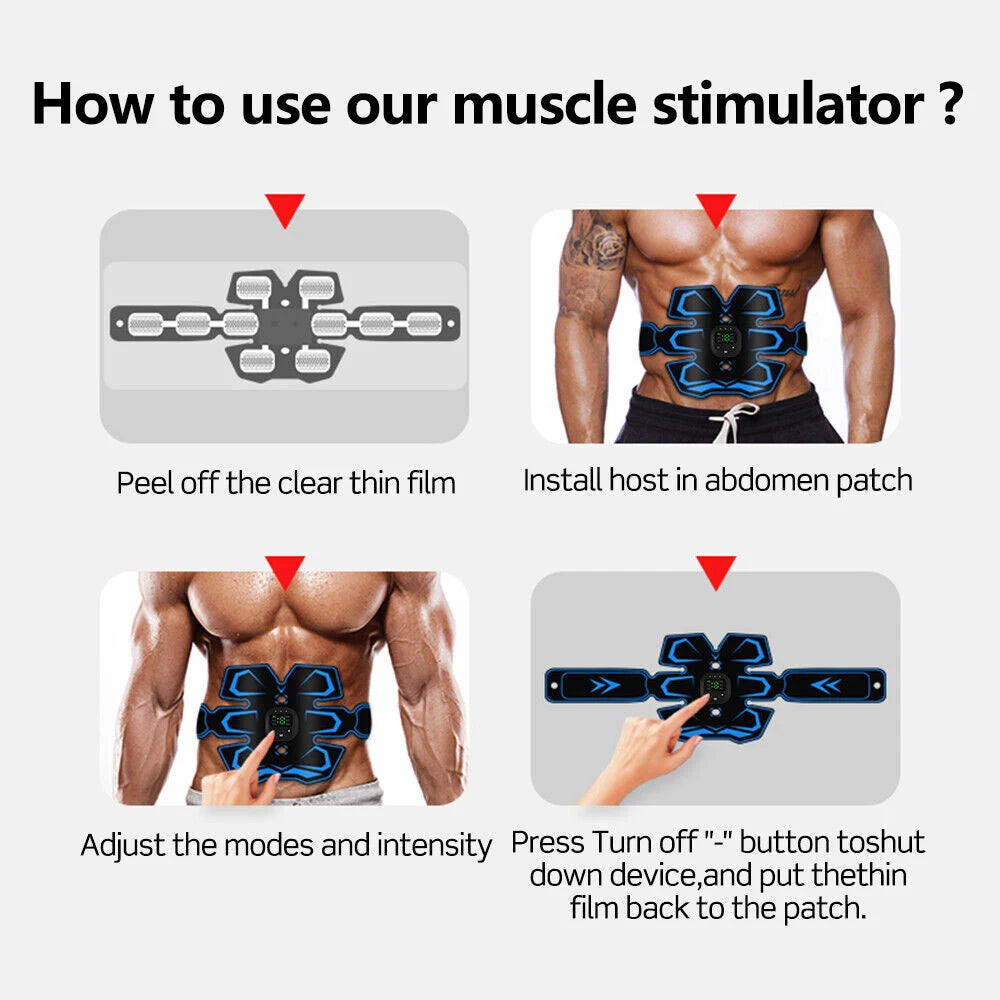 How to use our muscle stimulator ?

Peel off the clear thin film

Install host in abdomen patch

Adjust the modes and intensity

Press Turn off "-" button toshut down device,and put thethin film back to the patch.